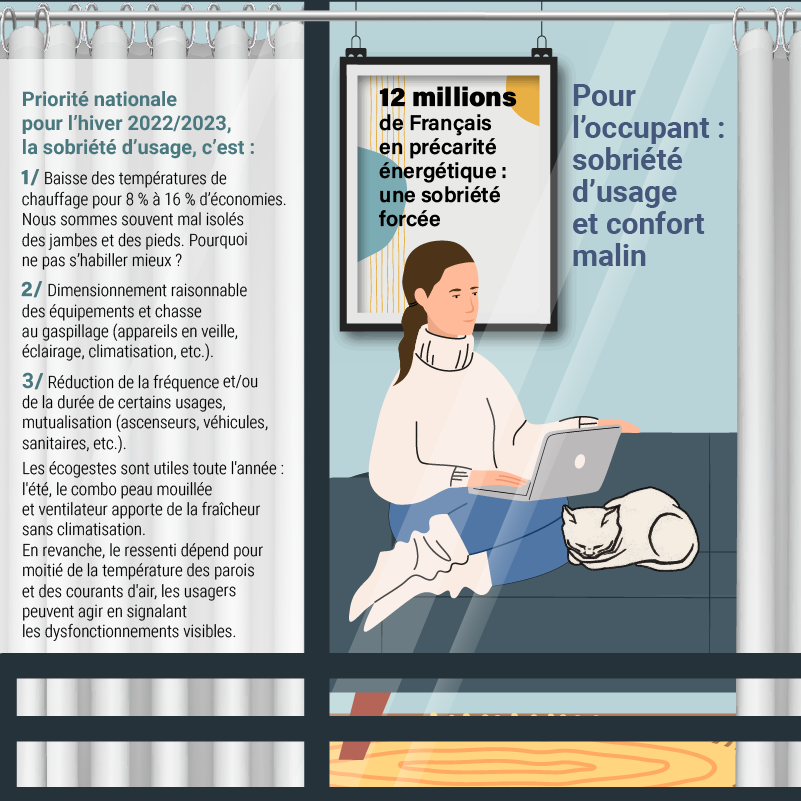 Priorité nationale pour l'hiver 2022/2023, la sobriété d'usage, c'est :

1/ Baisse des températures de chauffage pour 8 % à 16 % d'économies. Nous sommes souvent mal isolés des jambes et des pieds. Pourquoi ne pas s'habiller mieux ?

2/ Dimensionnement raisonnable des équipements et chasse au gaspillage (appareils en veille, éclairage, climatisation, etc.).

3/ Réduction de la fréquence et/ou de la durée de certains usages, mutualisation (ascenseurs, véhicules, sanitaires, etc.).

Les écogestes sont utiles toute l'année : l'été, le combo peau mouillée et ventilateur apporte de la fraîcheur sans climatisation.
En revanche, le ressenti dépend pour moitié de la température des parois et des courants d'air, les usagers peuvent agir en signalant les dysfonctionnements visibles.

12 millions de Français en précarité énergétique : une sobriété forcée

Pour l'occupant : sobriété d'usage et confort malin