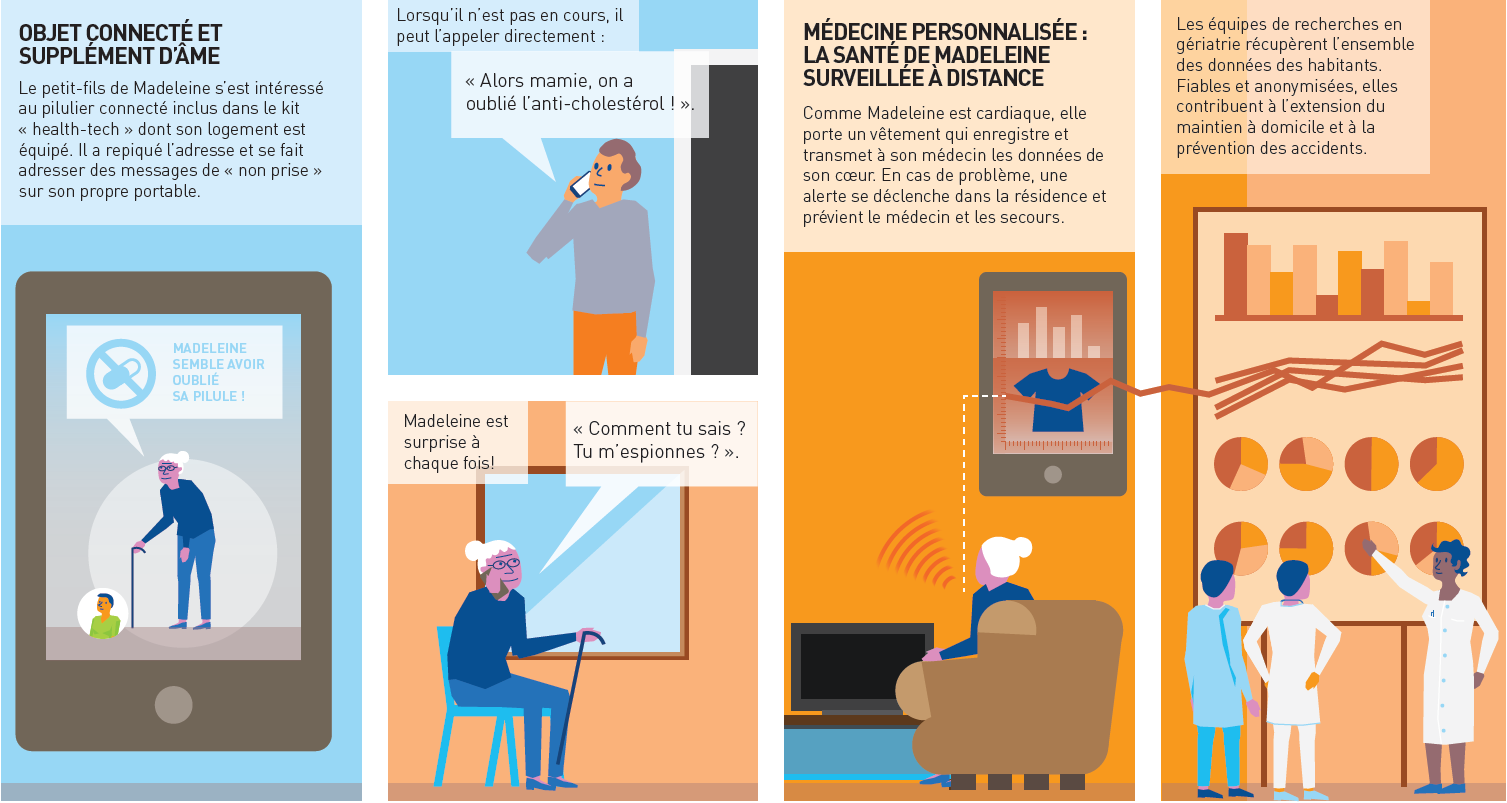 OBJET CONNECTÉ ET SUPPLÉMENT D'ÂME

Le petit-fils de Madeleine s'est intéressé au pilulier connecté inclus dans le kit « health-tech » dont son logement est équipé. Il a repiqué l'adresse et se fait adresser des messages de « non prise » sur son propre portable.

MADELEINE SEMBLE AVOIR OUBLIÉ SA PILULE !

Lorsqu'il n'est pas en cours, il peut l'appeler directement :

« Alors mamie, on a oublié l'anti-cholestérol ! ».

Madeleine est surprise à chaque fois!

« Comment tu sais ? Tu m'espionnes ? ».

MÉDECINE PERSONNALISÉE : LA SANTÉ DE MADELEINE SURVEILLÉE À DISTANCE

Comme Madeleine est cardiaque, elle porte un vêtement qui enregistre et transmet à son médecin les données de son cœur. En cas de problème, une alerte se déclenche dans la résidence et prévient le médecin et les secours.

Les équipes de recherches en gériatrie récupèrent l'ensemble des données des habitants. Fiables et anonymisées, elles contribuent à l'extension du maintien à domicile et à la prévention des accidents.