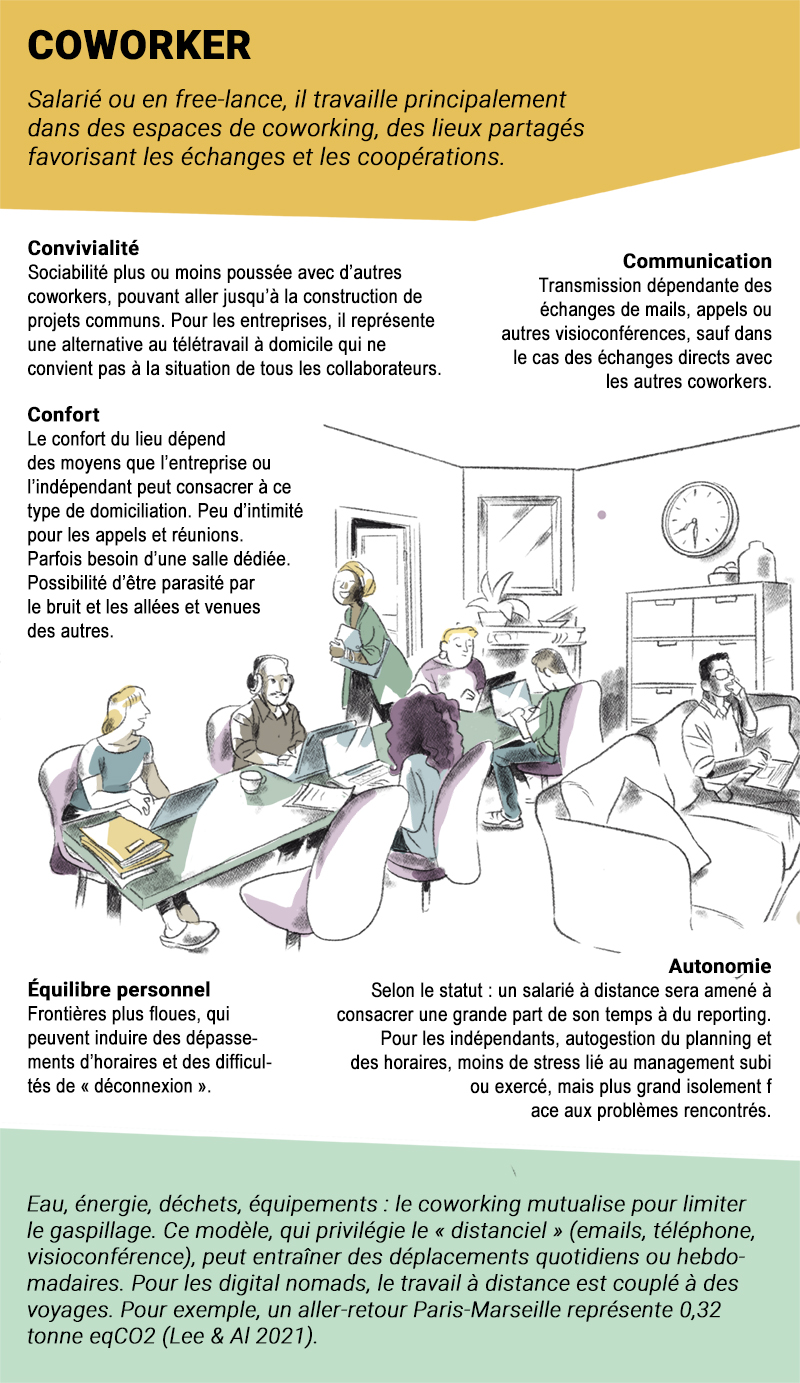 COWORKER

Salarié ou en free-lance, il travaille principalement dans des espaces de coworking, des lieux partagés favorisant les échanges et les coopérations.

Convivialité
Sociabilité plus ou moins poussée avec d'autres coworkers, pouvant aller jusqu'à la construction de projets communs. Pour les entreprises, il représente une alternative au télétravail à domicile qui ne convient pas à la situation de tous les collaborateurs.

Communication
Transmission dépendante des échanges de mails, appels ou autres visioconférences, sauf dans le cas des échanges directs avec les autres coworkers.

Confort
Le confort du lieu dépend des moyens que l'entreprise ou l'indépendant peut consacrer à ce type de domiciliation. Peu d'intimité pour les appels et réunions. Parfois besoin d'une salle dédiée. Possibilité d'être parasité par le bruit et les allées et venues des autres.

Équilibre personnel
Frontières plus floues, qui peuvent induire des dépassements d'horaires et des difficultés de « déconnexion ».

Autonomie
Selon le statut : un salarié à distance sera amené à consacrer une grande part de son temps à du reporting. Pour les indépendants, autogestion du planning et des horaires, moins de stress lié au management subi ou exercé, mais plus grand isolement f ace aux problèmes rencontrés.

Eau, énergie, déchets, équipements : le coworking mutualise pour limiter le gaspillage. Ce modèle, qui privilégie le « distanciel » (emails, téléphone, visioconférence), peut entraîner des déplacements quotidiens ou hebdomadaires. Pour les digital nomads, le travail à distance est couplé à des voyages. Pour exemple, un aller-retour Paris-Marseille représente 0,32 tonne eqCO2 (Lee & Al 2021).